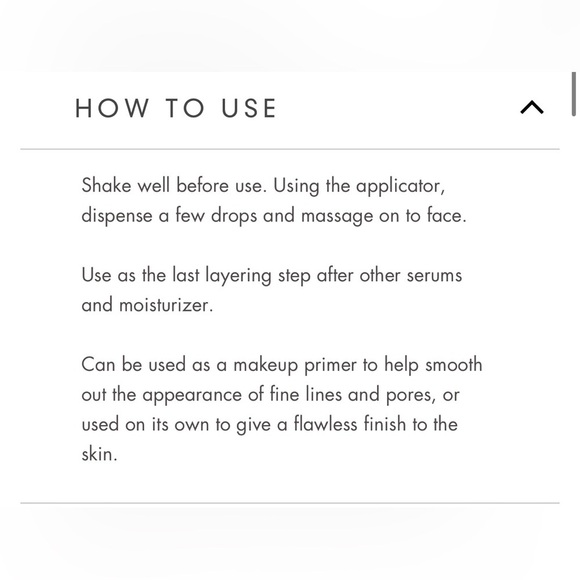 HOW TO USE

Shake well before use. Using the applicator, dispense a few drops and massage on to face.

Use as the last layering step after other serums and moisturizer.

Can be used as a makeup primer to help smooth out the appearance of fine lines and pores, or used on its own to give a flawless finish to the skin.